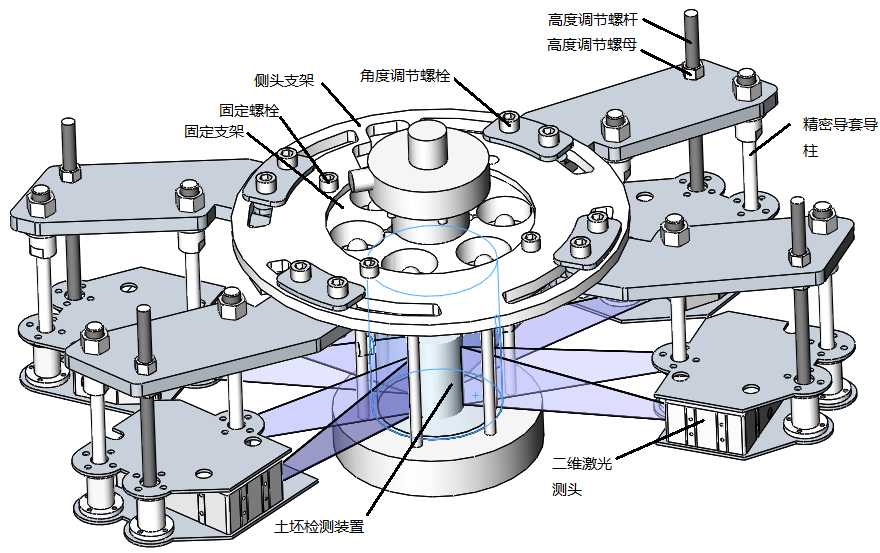 高度调节螺杆
高度调节螺母
侧头支架
角度调节螺栓
固定螺栓
固定支架
精密导套导柱
二维激光测头
土坯检测装置